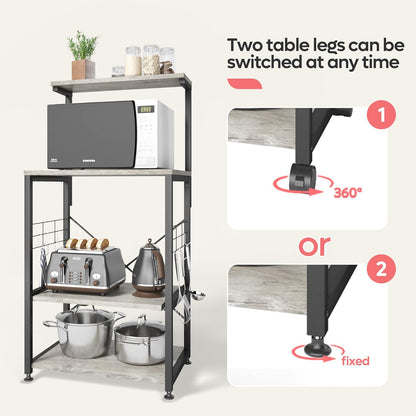 Two table legs can be switched at any time

1

360°

or

2

fixed